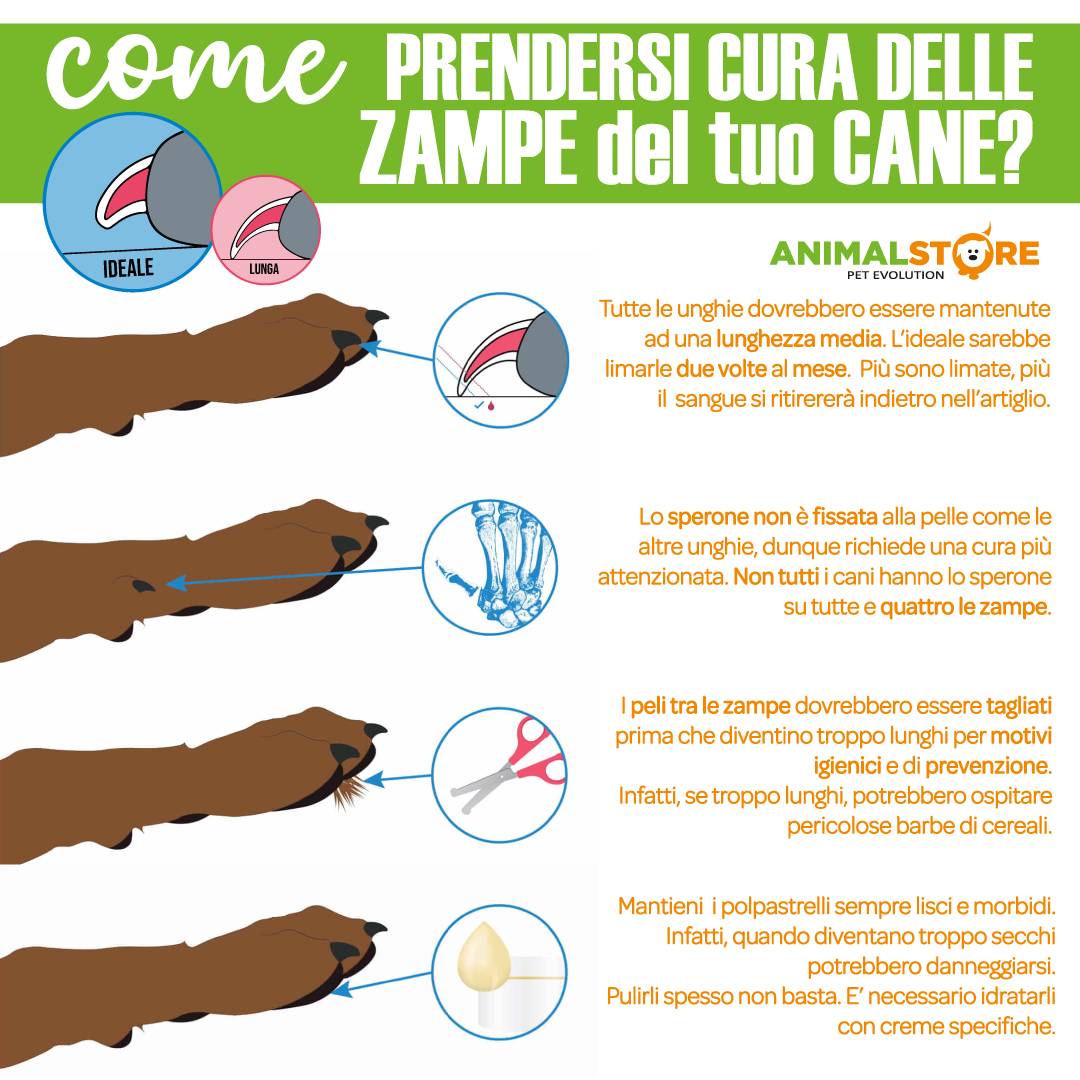 come PRENDERSI CURA DELLE ZAMPE del tuo CANE?

IDEALE

LUNGA

ANIMALSTORE
PET EVOLUTION

Tutte le unghie dovrebbero essere mantenute ad una lunghezza media. L'ideale sarebbe limarle due volte al mese. Più sono limate, più il sangue si ritirererà indietro nell'artiglio.

Lo sperone non è fissata alla pelle come le altre unghie, dunque richiede una cura più attenzionata. Non tutti i cani hanno lo sperone su tutte e quattro le zampe.

I peli tra le zampe dovrebbero essere tagliati prima che diventino troppo lunghi per motivi igienici e di prevenzione.
Infatti, se troppo lunghi, potrebbero ospitare pericolose barbe di cereali.

Mantieni i polpastrelli sempre lisci e morbidi. Infatti, quando diventano troppo secchi potrebbero danneggiarsi.
Pulirli spesso non basta. E' necessario idratarli con creme specifiche.